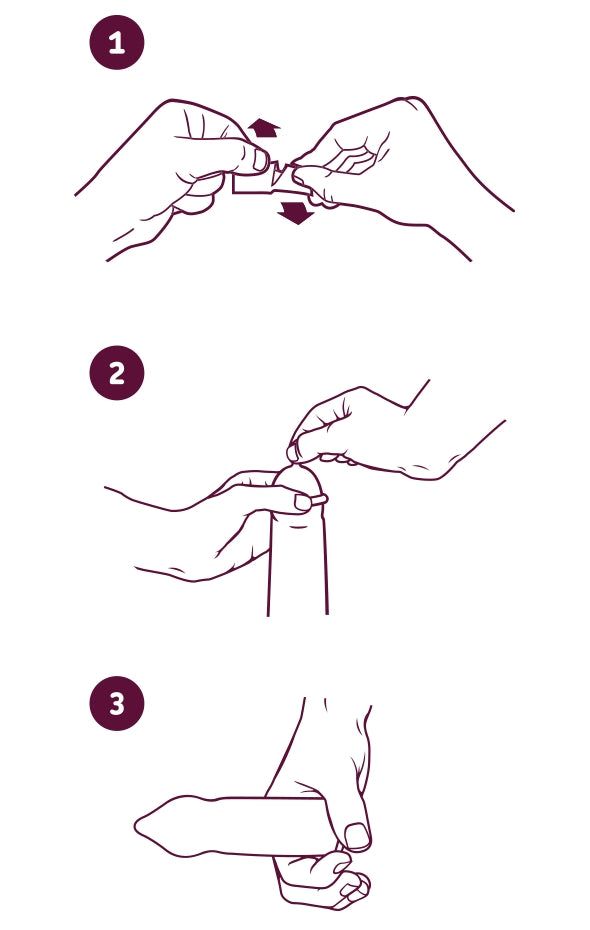 1

2

3